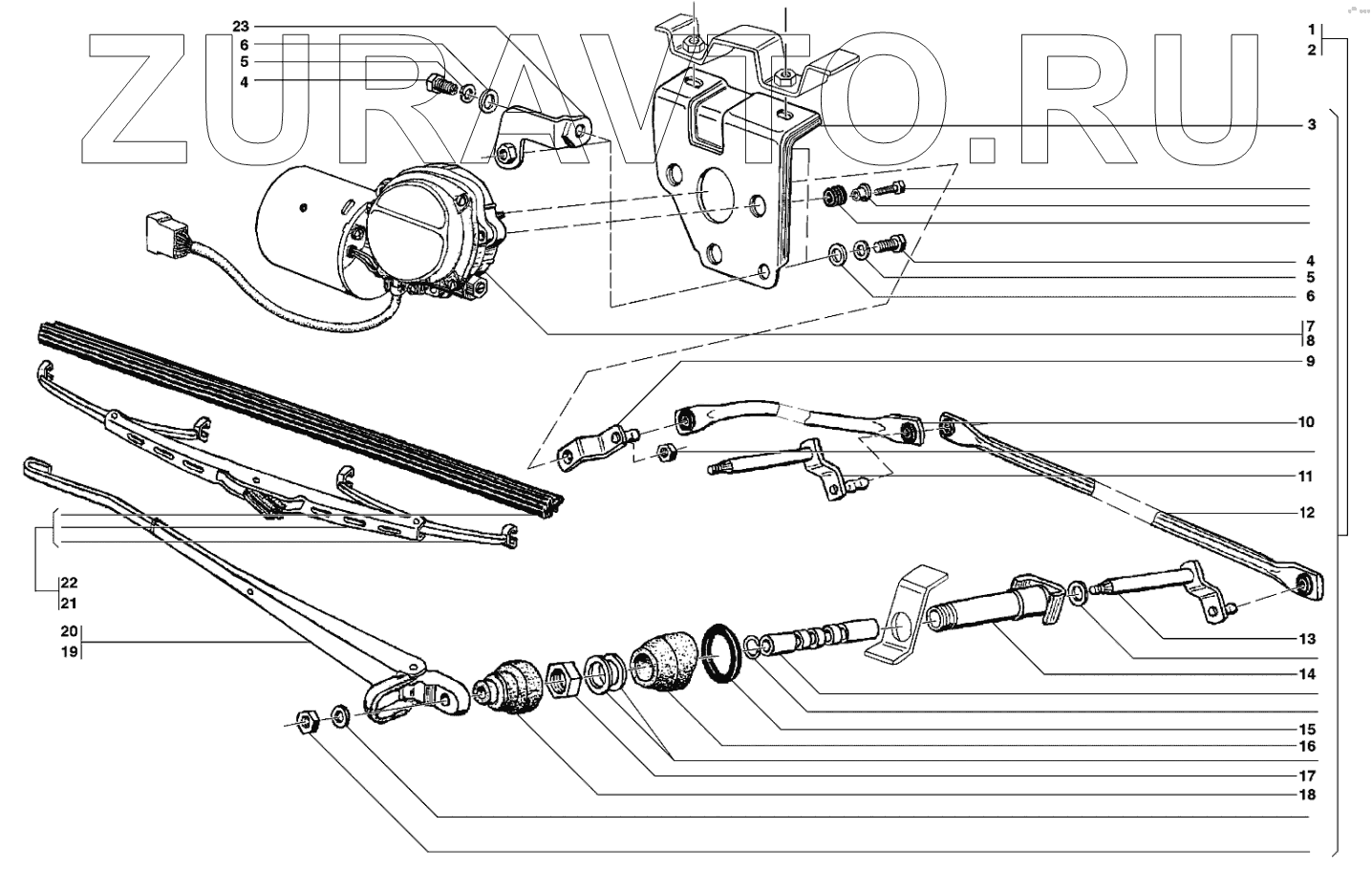 ZURAVTO.RU

23
6
5
4
1
2
3
4
5
6
7
8
9
10
11
12
13
14
15
16
17
18
22
21
20
19